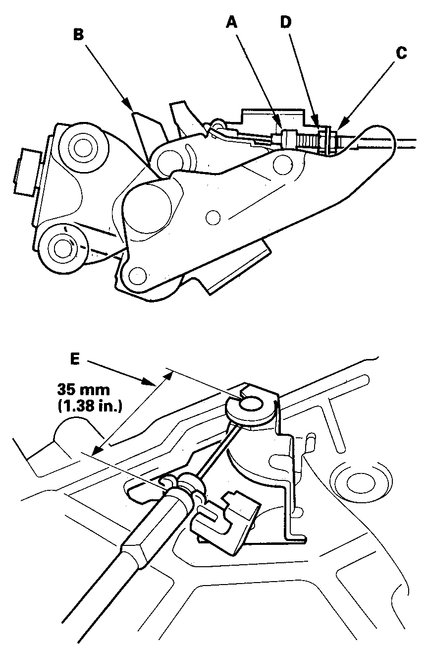 B
A
D
C

E
35 mm
(1.38 in.)