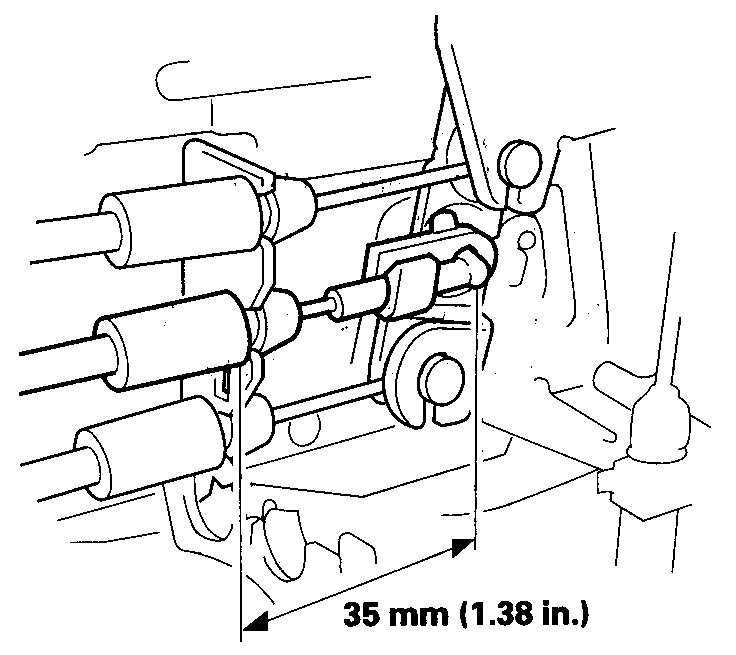 35 mm (1.38 in.)