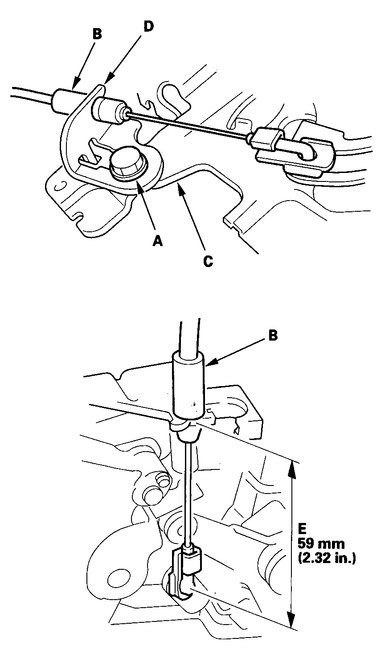 B
D
A
C

B
E
59 mm
(2.32 in.)