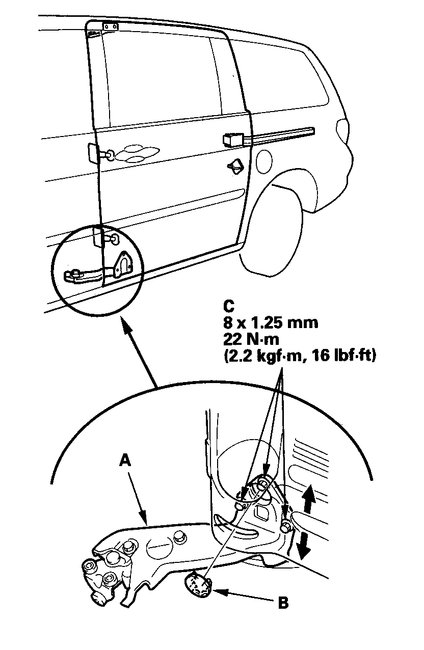 C
8 x 1.25 mm
22 N·m
(2.2 kgf·m, 16 lbf·ft)

A

B