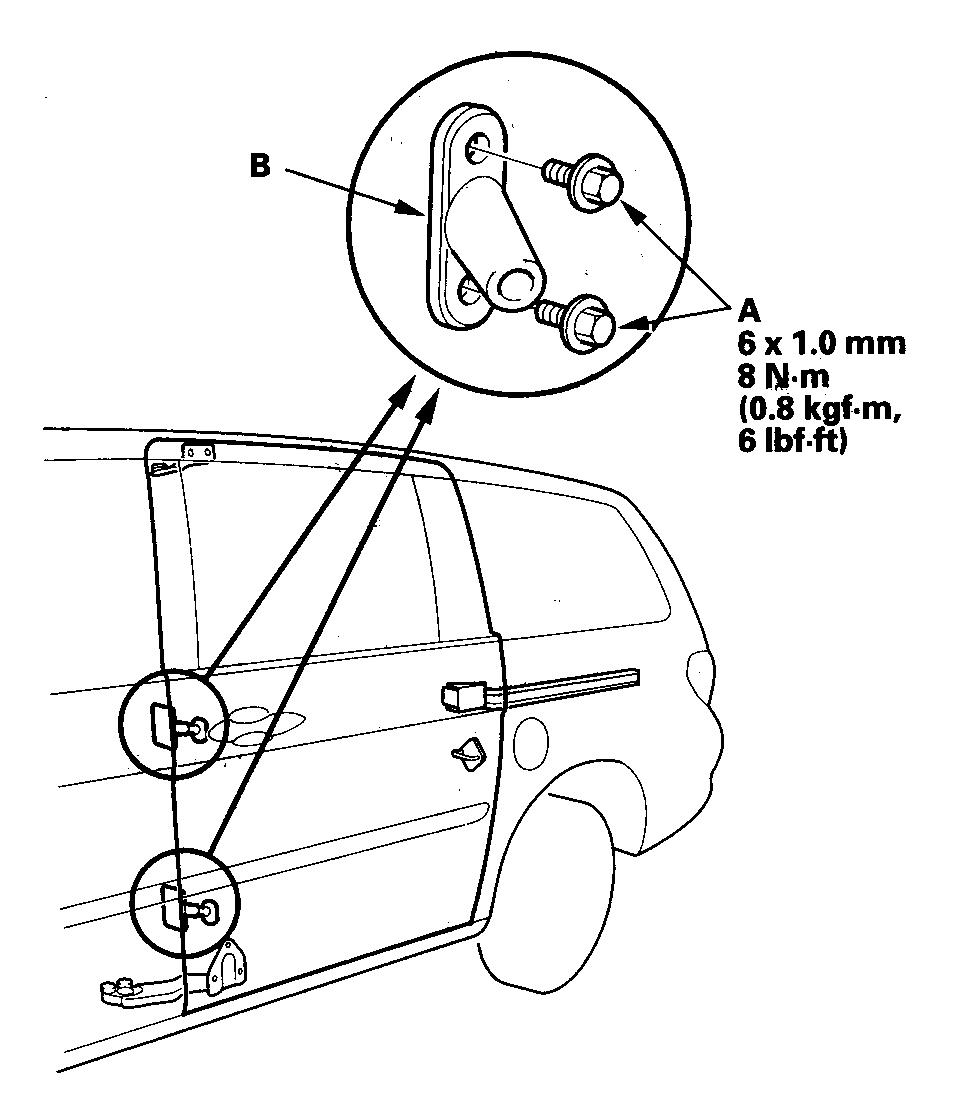 B

A
6 x 1.0 mm
8 N·m
(0.8 kgf·m,
6 lbf·ft)