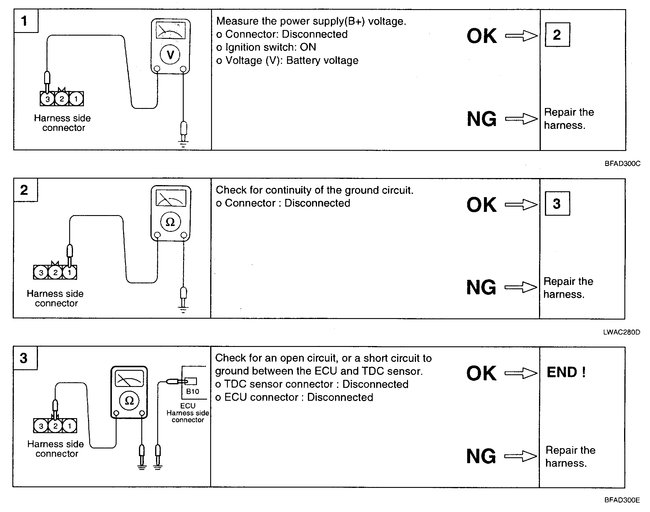 1

V

3 2 1

Harness side connector

Measure the power supply(B+) voltage.
o Connector: Disconnected
o Ignition switch: ON
o Voltage (V): Battery voltage

OK

2

NG

Repair the harness.

BFAD300C

2

Ω

3 2 1

Harness side connector

Check for continuity of the ground circuit.
o Connector : Disconnected

OK

3

NG

Repair the harness.

LWAC280D

3

Ω

B10

ECU Harness side connector

3 2 1

Harness side connector

Check for an open circuit, or a short circuit to ground between the ECU and TDC sensor.
o TDC sensor connector : Disconnected
o ECU connector : Disconnected

OK

END !

NG

Repair the harness.

BFAD300E