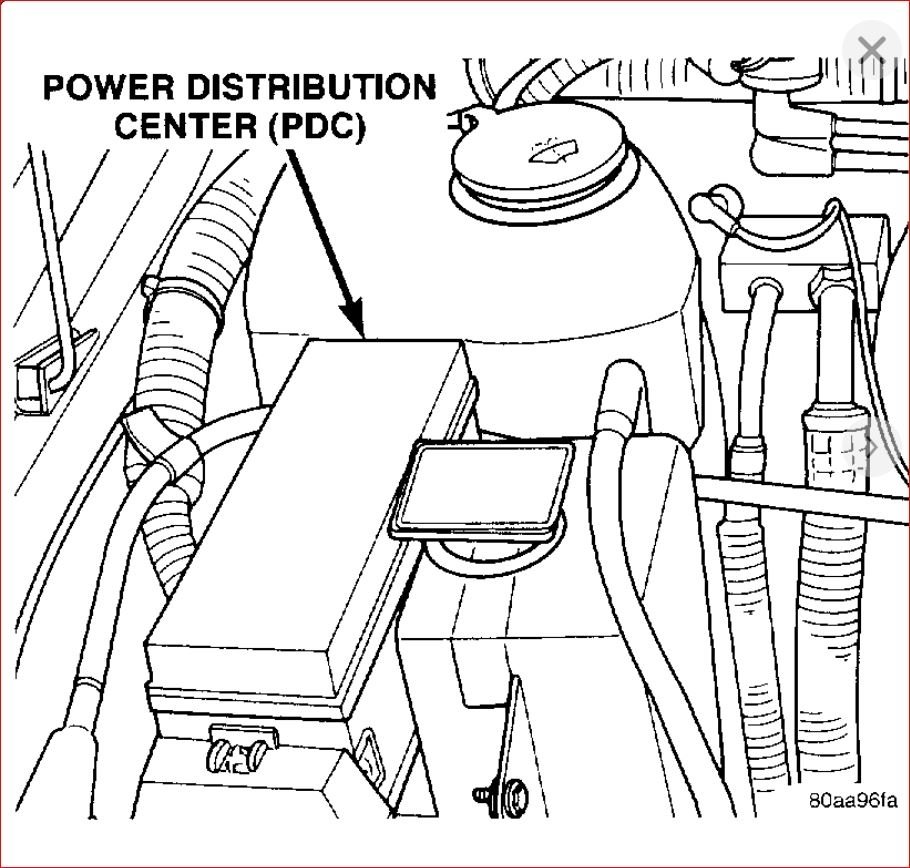 POWER DISTRIBUTION CENTER (PDC)

80aa96fa