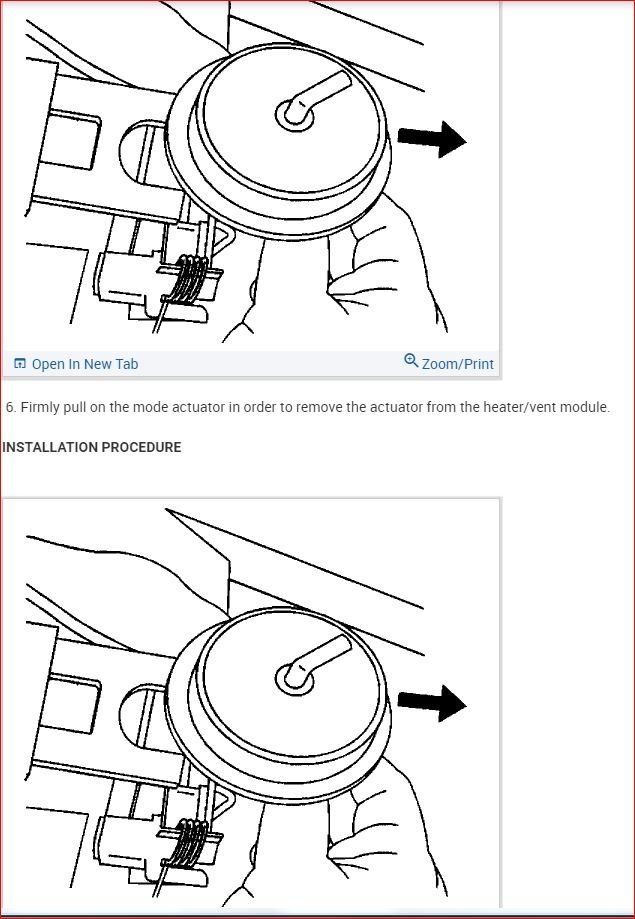 Open In New Tab

Zoom/Print

6. Firmly pull on the mode actuator in order to remove the actuator from the heater/vent module.

INSTALLATION PROCEDURE