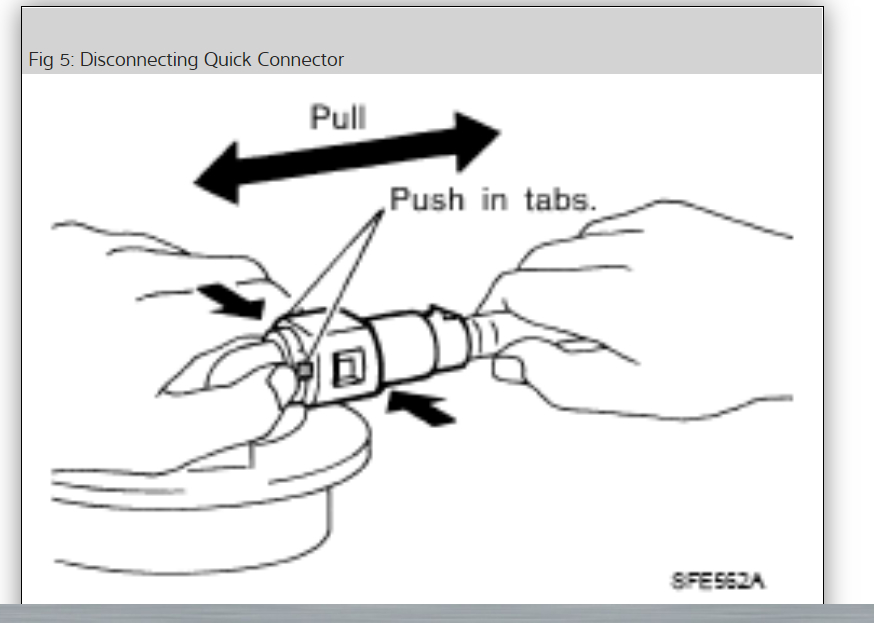 Fig 5: Disconnecting Quick Connector

Pull

Push in tabs.

SFE562A