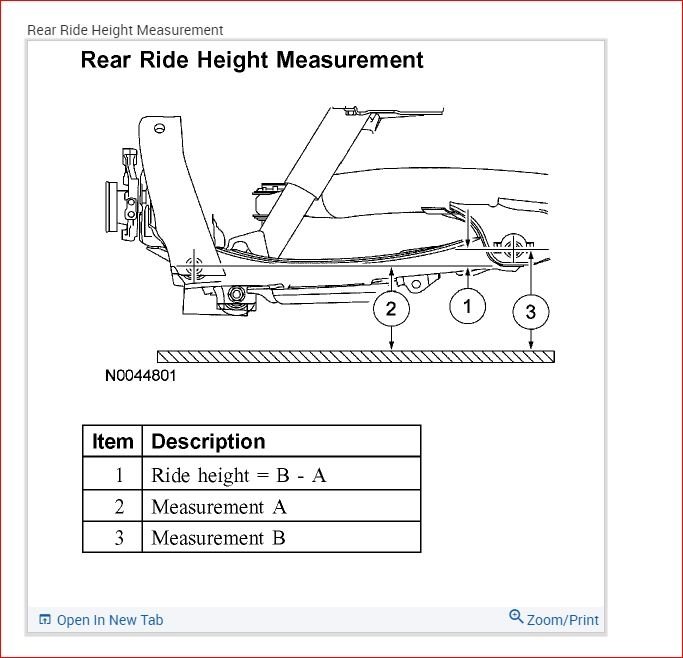 Rear Ride Height Measurement

Rear Ride Height Measurement

2
1
3

N0044801

| Item | Description |
|---|---|
| 1 | Ride height = B - A |
| 2 | Measurement A |
| 3 | Measurement B |

Open In New Tab

Zoom/Print