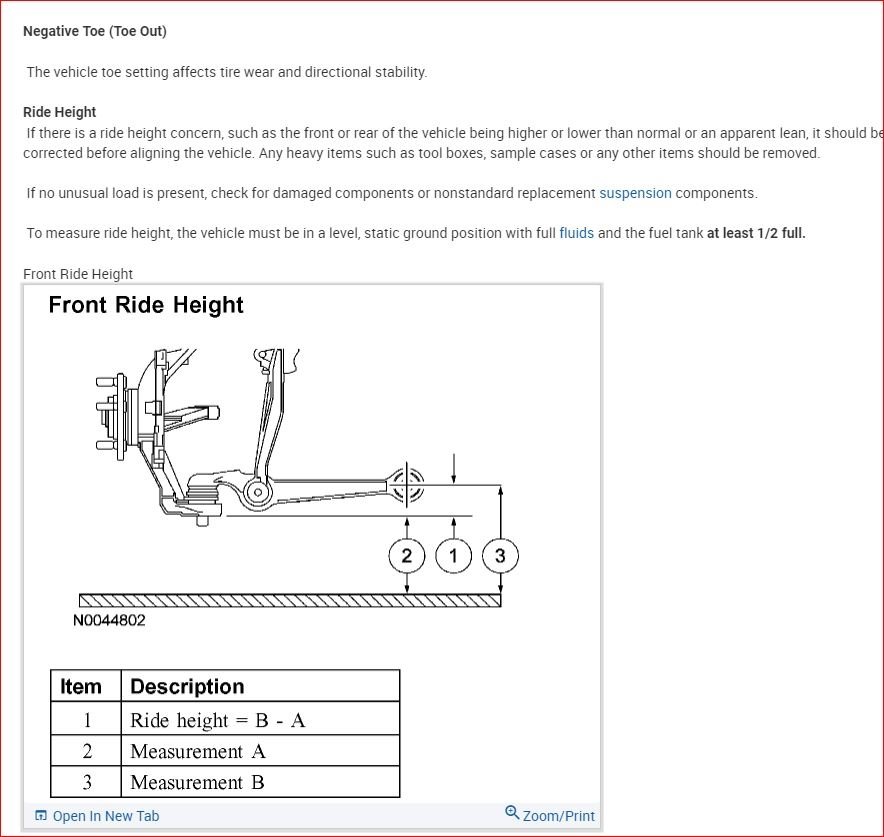 Negative Toe (Toe Out)

The vehicle toe setting affects tire wear and directional stability.

Ride Height
If there is a ride height concern, such as the front or rear of the vehicle being higher or lower than normal or an apparent lean, it should be corrected before aligning the vehicle. Any heavy items such as tool boxes, sample cases or any other items should be removed.

If no unusual load is present, check for damaged components or nonstandard replacement suspension components.

To measure ride height, the vehicle must be in a level, static ground position with full fluids and the fuel tank at least 1/2 full.

Front Ride Height

Front Ride Height

2 1 3

N0044802

| Item | Description |
|---|---|
| 1 | Ride height = B - A |
| 2 | Measurement A |
| 3 | Measurement B |

Open In New Tab
Zoom/Print