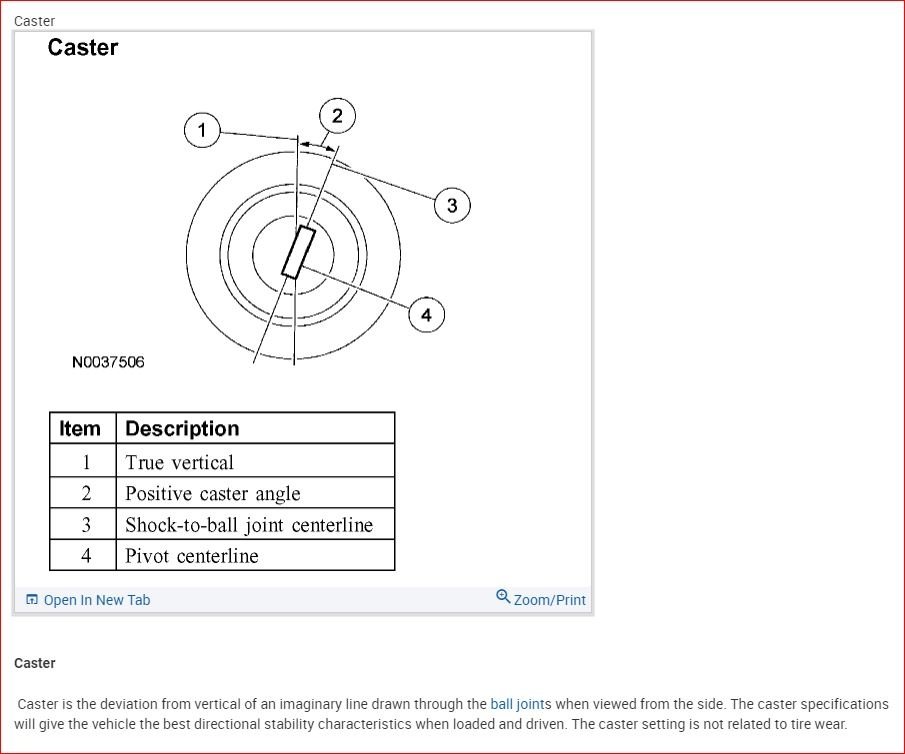 Caster

Caster

1
2
3
4

N0037506

| Item | Description |
|---|---|
| 1 | True vertical |
| 2 | Positive caster angle |
| 3 | Shock-to-ball joint centerline |
| 4 | Pivot centerline |

Open In New Tab
Zoom/Print

Caster

Caster is the deviation from vertical of an imaginary line drawn through the ball joints when viewed from the side. The caster specifications will give the vehicle the best directional stability characteristics when loaded and driven. The caster setting is not related to tire wear.