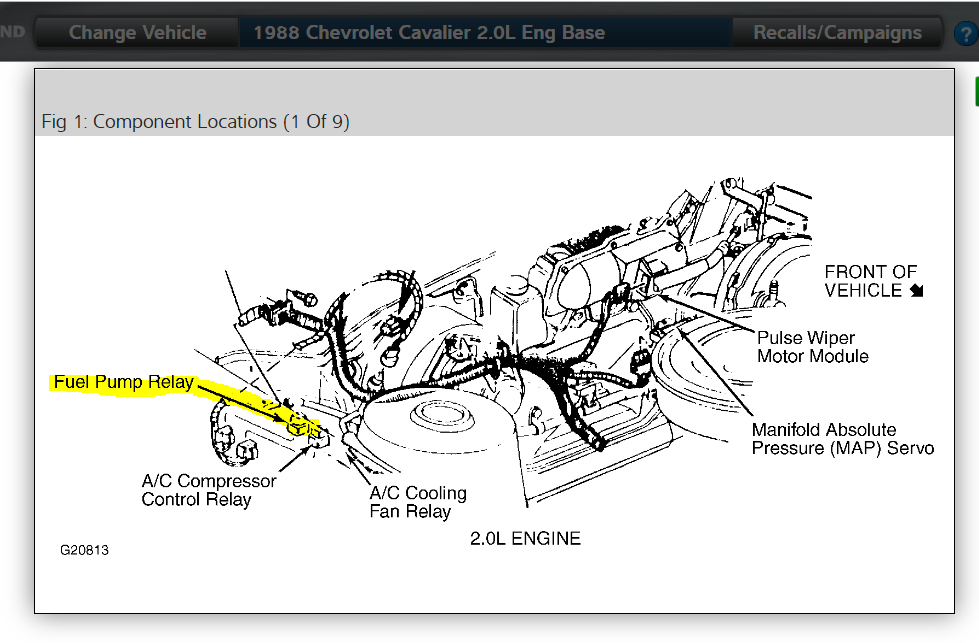 ND Change Vehicle 1988 Chevrolet Cavalier 2.0L Eng Base Recalls/Campaigns ?

Fig 1: Component Locations (1 Of 9)

FRONT OF VEHICLE

Pulse Wiper Motor Module

Fuel Pump Relay

Manifold Absolute Pressure (MAP) Servo

A/C Compressor Control Relay

A/C Cooling Fan Relay

2.0L ENGINE

G20813