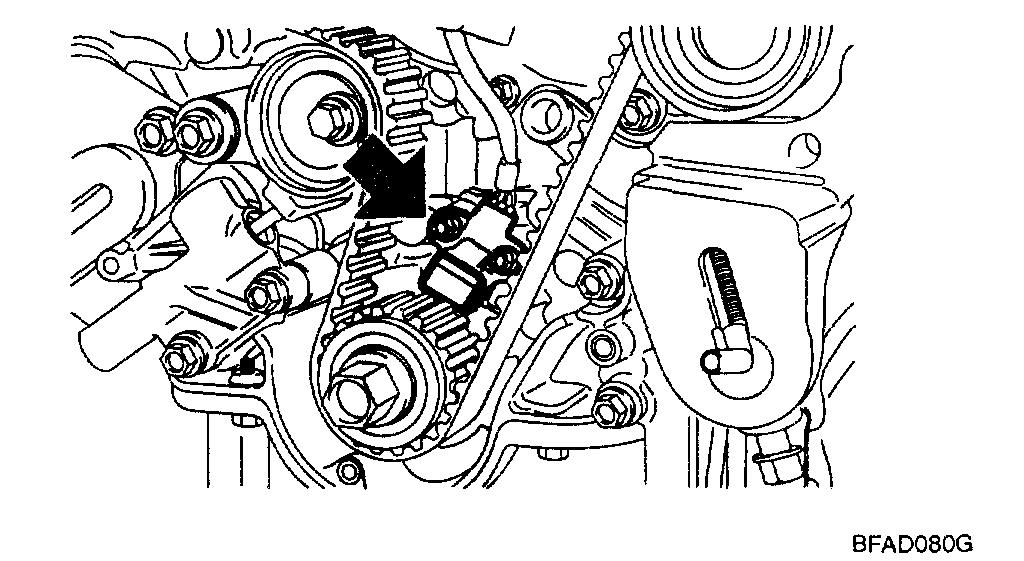 BFAD080G