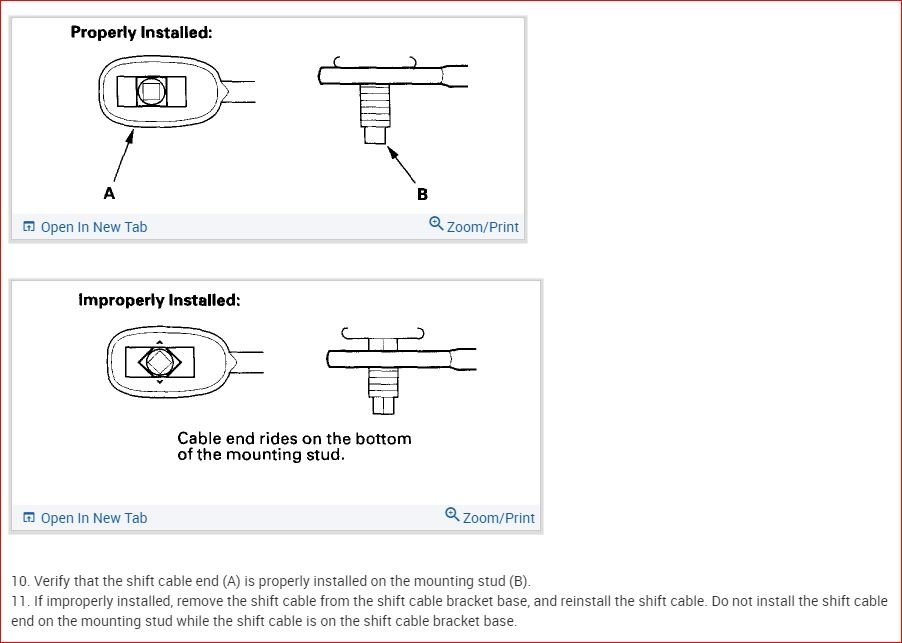 Properly Installed:

A

B

Open In New Tab

Zoom/Print

Improperly Installed:

Cable end rides on the bottom of the mounting stud.

Open In New Tab

Zoom/Print

10. Verify that the shift cable end (A) is properly installed on the mounting stud (B).
11. If improperly installed, remove the shift cable from the shift cable bracket base, and reinstall the shift cable. Do not install the shift cable end on the mounting stud while the shift cable is on the shift cable bracket base.