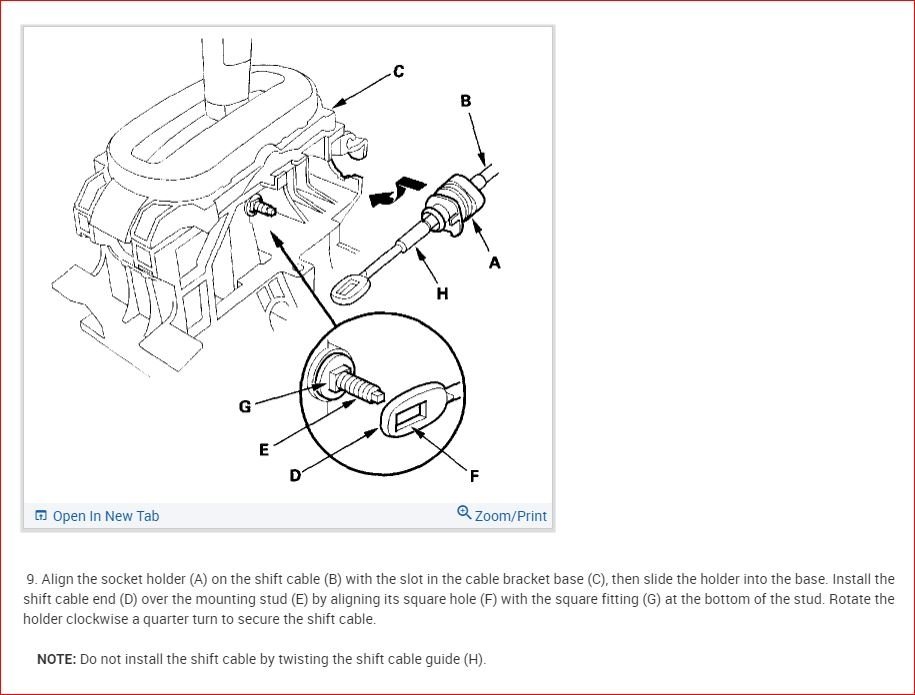 C

B

A

H

G

E

D

F

Open In New Tab

Zoom/Print

9. Align the socket holder (A) on the shift cable (B) with the slot in the cable bracket base (C), then slide the holder into the base. Install the shift cable end (D) over the mounting stud (E) by aligning its square hole (F) with the square fitting (G) at the bottom of the stud. Rotate the holder clockwise a quarter turn to secure the shift cable.

NOTE: Do not install the shift cable by twisting the shift cable guide (H).