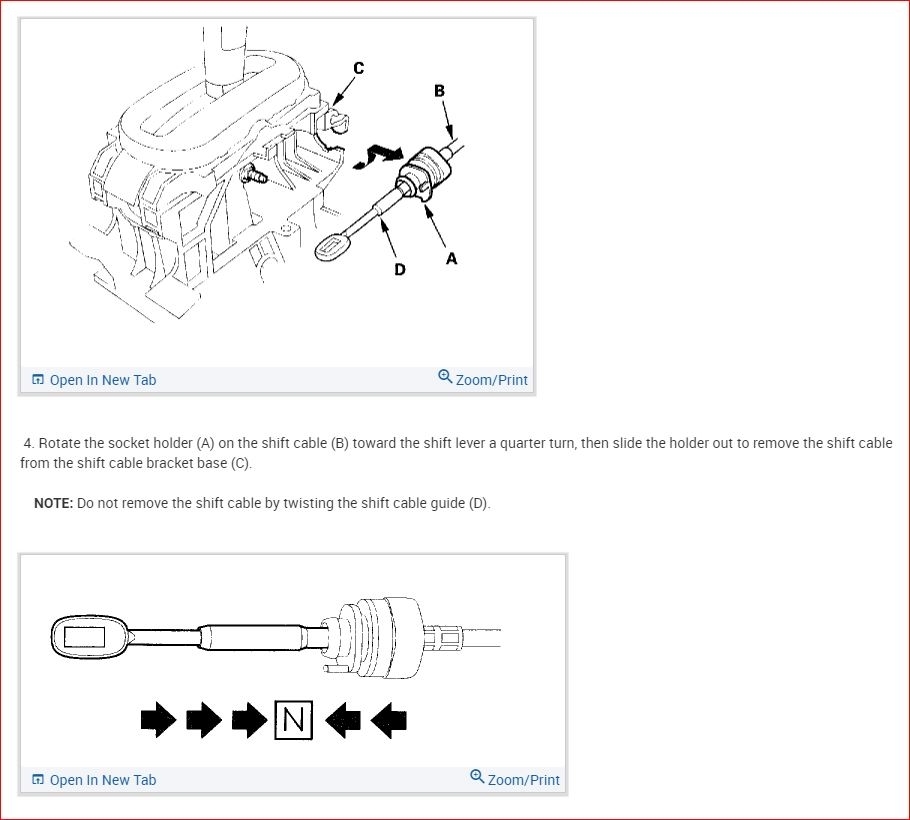 C
B
D
A

Open In New Tab
Zoom/Print

4. Rotate the socket holder (A) on the shift cable (B) toward the shift lever a quarter turn, then slide the holder out to remove the shift cable from the shift cable bracket base (C).

NOTE: Do not remove the shift cable by twisting the shift cable guide (D).

N

Open In New Tab
Zoom/Print