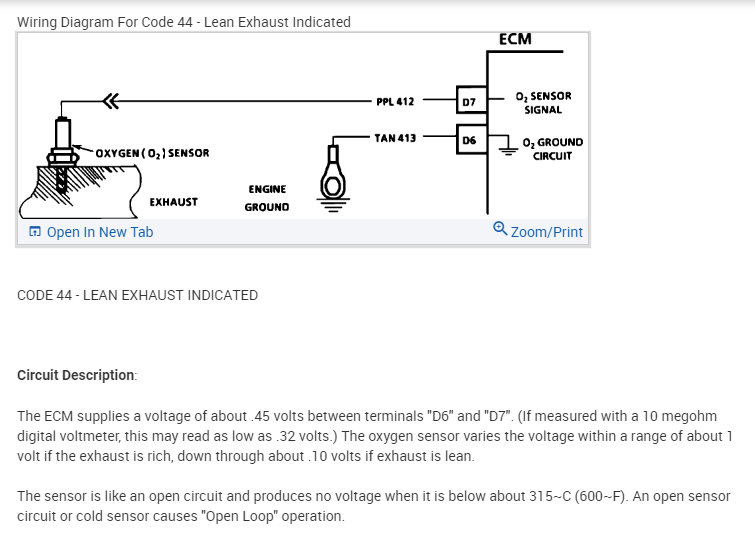 Wiring Diagram For Code 44 - Lean Exhaust Indicated

ECM

PPL 412

D7

$O_2$ SENSOR SIGNAL

TAN 413

D6

$O_2$ GROUND CIRCUIT

OXYGEN ($O_2$) SENSOR

EXHAUST

ENGINE GROUND

Open In New Tab

Zoom/Print

CODE 44 - LEAN EXHAUST INDICATED

Circuit Description:

The ECM supplies a voltage of about .45 volts between terminals "D6" and "D7". (If measured with a 10 megohm digital voltmeter, this may read as low as .32 volts.) The oxygen sensor varies the voltage within a range of about 1 volt if the exhaust is rich, down through about .10 volts if exhaust is lean.

The sensor is like an open circuit and produces no voltage when it is below about 315~C (600~F). An open sensor circuit or cold sensor causes "Open Loop" operation.