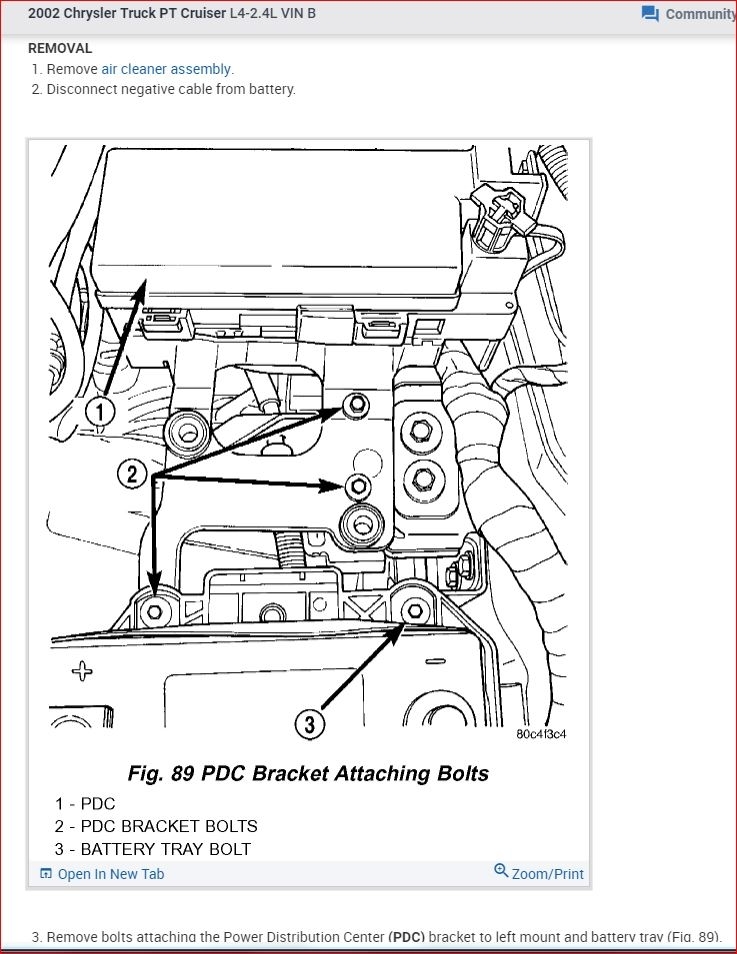 2002 Chrysler Truck PT Cruiser L4-2.4L VIN B

Community

REMOVAL

1. Remove air cleaner assembly.
2. Disconnect negative cable from battery.

1

2

3

80c4f3c4

Fig. 89 PDC Bracket Attaching Bolts

1 - PDC
2 - PDC BRACKET BOLTS
3 - BATTERY TRAY BOLT

Open In New Tab

Zoom/Print

3. Remove bolts attaching the Power Distribution Center (PDC) bracket to left mount and battery tray (Fig. 89).