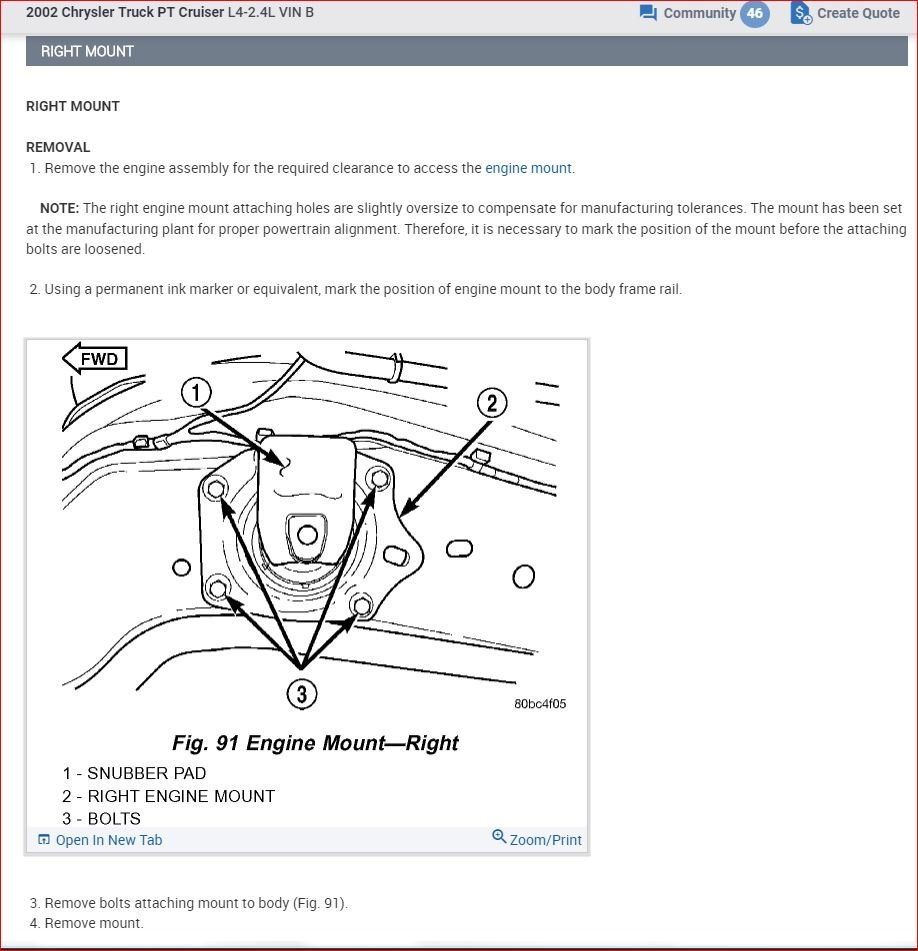 2002 Chrysler Truck PT Cruiser L4-2.4L VIN B

Community 46

Create Quote

RIGHT MOUNT

RIGHT MOUNT

REMOVAL

1. Remove the engine assembly for the required clearance to access the engine mount.

NOTE: The right engine mount attaching holes are slightly oversize to compensate for manufacturing tolerances. The mount has been set at the manufacturing plant for proper powertrain alignment. Therefore, it is necessary to mark the position of the mount before the attaching bolts are loosened.

2. Using a permanent ink marker or equivalent, mark the position of engine mount to the body frame rail.

FWD

1

2

3

80bc4f05

Fig. 91 Engine Mount—Right

1 - SNUBBER PAD
2 - RIGHT ENGINE MOUNT
3 - BOLTS

Open In New Tab

Zoom/Print

3. Remove bolts attaching mount to body (Fig. 91).
4. Remove mount.