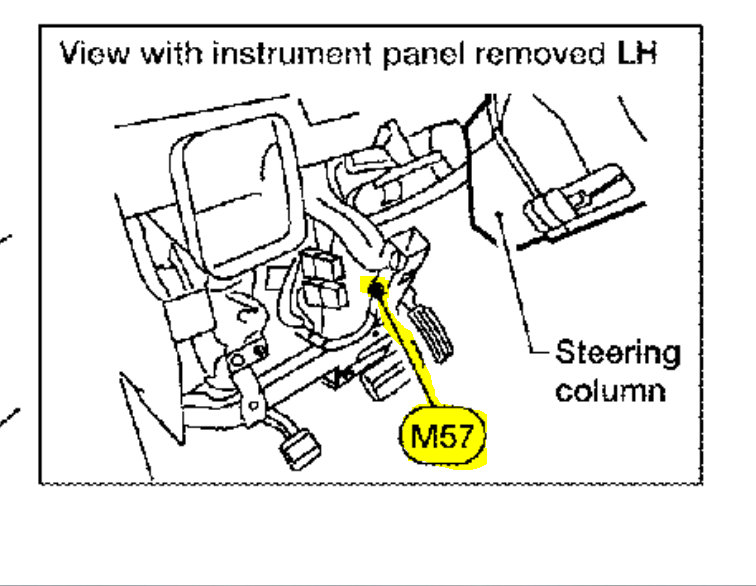 View with instrument panel removed LH

Steering column

M57