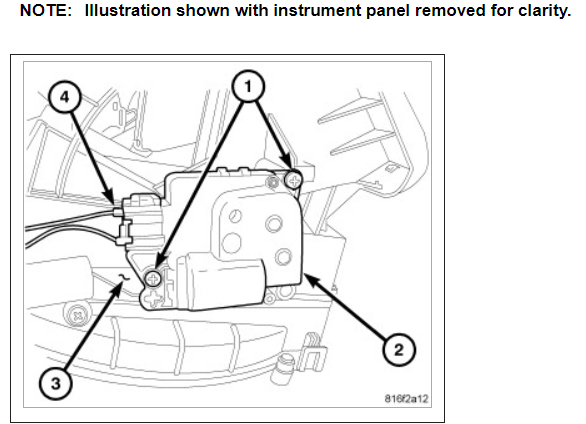 NOTE: Illustration shown with instrument panel removed for clarity.

4
1
2
3
816f2a12