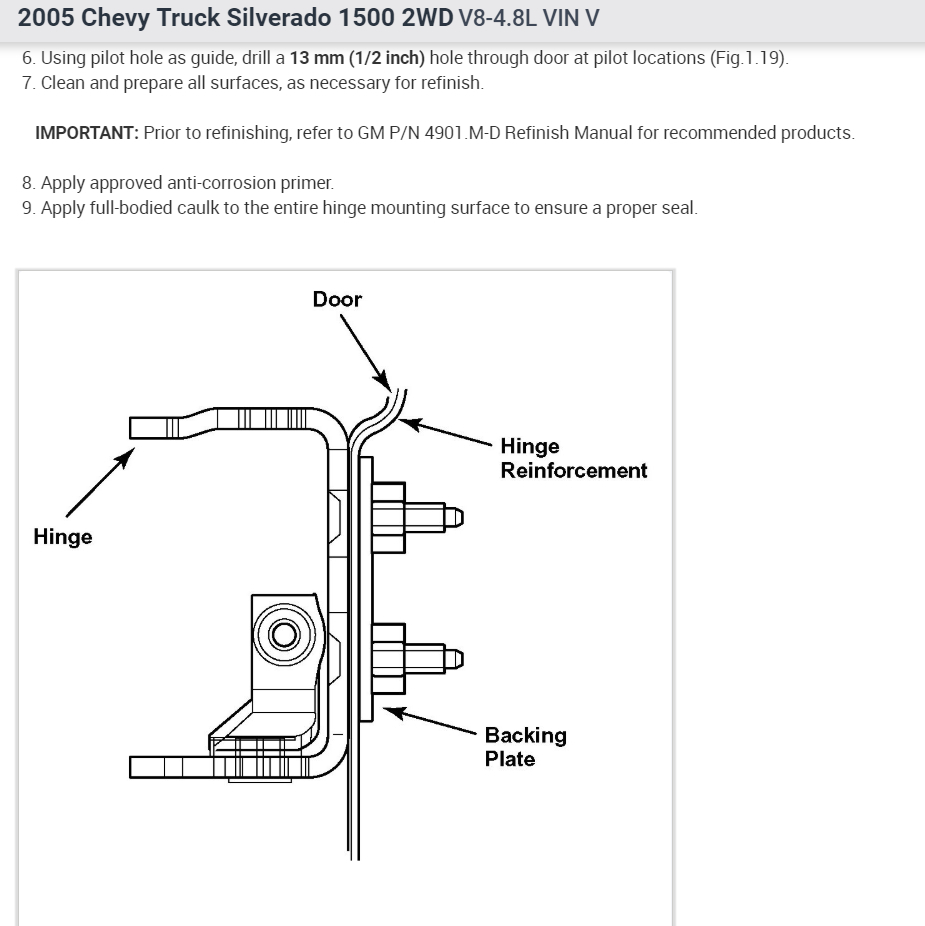 2005 Chevy Truck Silverado 1500 2WD V8-4.8L VIN V

6. Using pilot hole as guide, drill a 13 mm (1/2 inch) hole through door at pilot locations (Fig.1.19).
7. Clean and prepare all surfaces, as necessary for refinish.

IMPORTANT: Prior to refinishing, refer to GM P/N 4901.M-D Refinish Manual for recommended products.

8. Apply approved anti-corrosion primer.
9. Apply full-bodied caulk to the entire hinge mounting surface to ensure a proper seal.

Door

Hinge Reinforcement

Hinge

Backing Plate