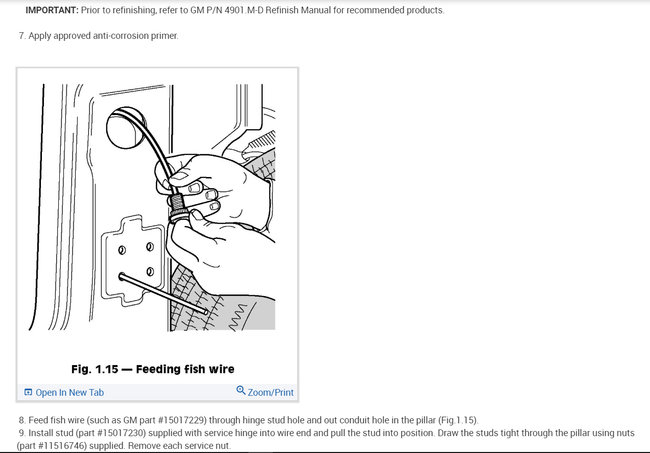 **IMPORTANT:** Prior to refinishing, refer to GM P/N 4901.M-D Refinish Manual for recommended products.

7. Apply approved anti-corrosion primer.

Fig. 1.15 — Feeding fish wire

Open In New Tab

Zoom/Print

8. Feed fish wire (such as GM part #15017229) through hinge stud hole and out conduit hole in the pillar (Fig.1.15).

9. Install stud (part #15017230) supplied with service hinge into wire end and pull the stud into position. Draw the studs tight through the pillar using nuts (part #11516746) supplied. Remove each service nut.