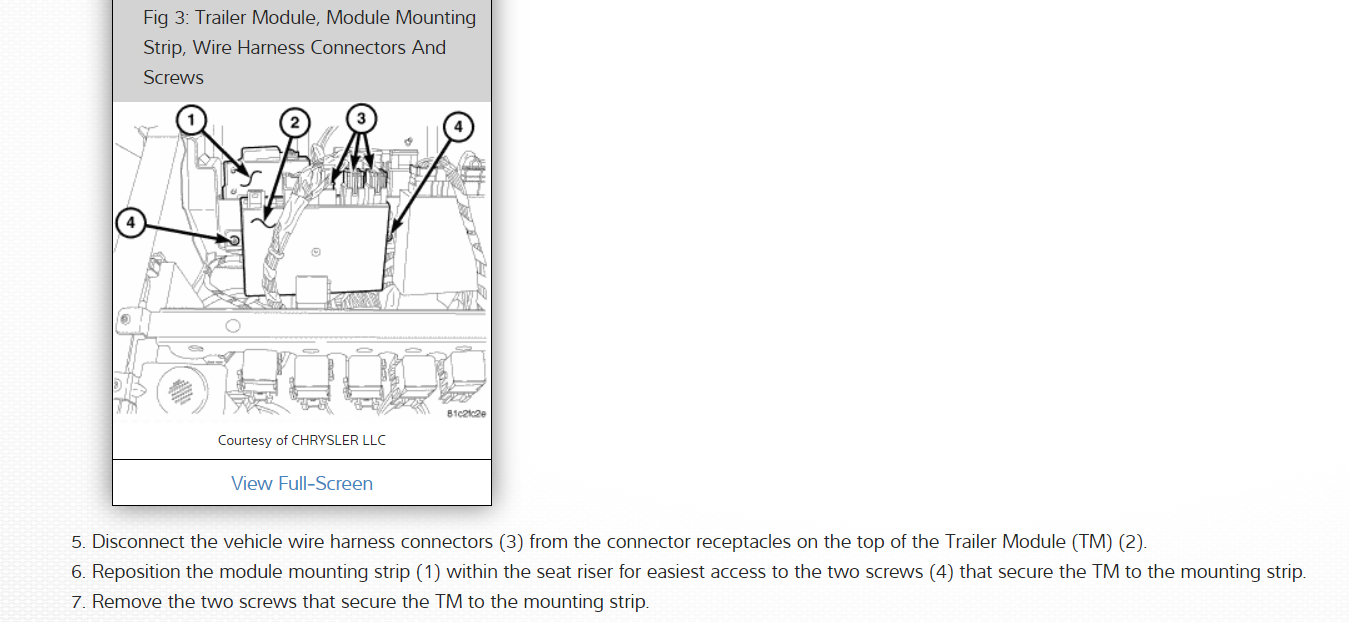 Fig 3: Trailer Module, Module Mounting Strip, Wire Harness Connectors And Screws

1
2
3
4
4

81c2fc2e

Courtesy of CHRYSLER LLC

View Full-Screen

5. Disconnect the vehicle wire harness connectors (3) from the connector receptacles on the top of the Trailer Module (TM) (2).
6. Reposition the module mounting strip (1) within the seat riser for easiest access to the two screws (4) that secure the TM to the mounting strip.
7. Remove the two screws that secure the TM to the mounting strip.