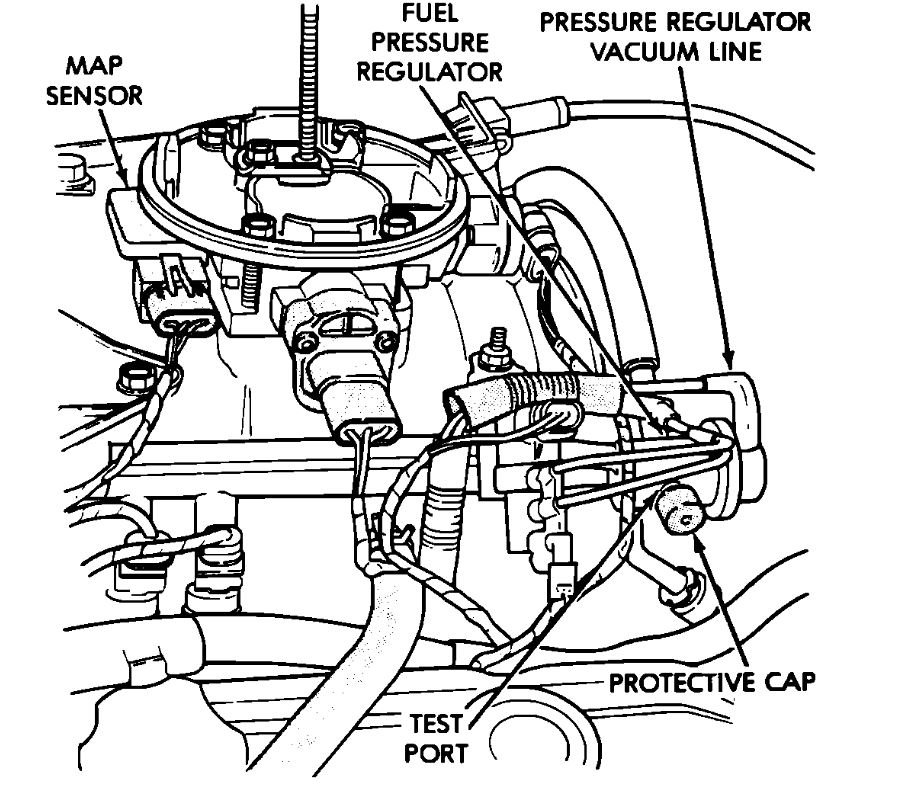 MAP SENSOR

FUEL PRESSURE REGULATOR

PRESSURE REGULATOR VACUUM LINE

PROTECTIVE CAP

TEST PORT