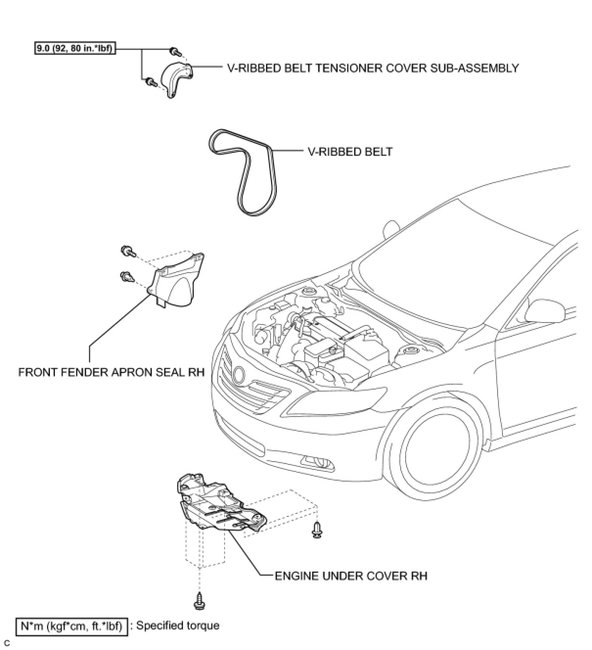 9.0 (92, 80 in.*lbf)

V-RIBBED BELT TENSIONER COVER SUB-ASSEMBLY

V-RIBBED BELT

FRONT FENDER APRON SEAL RH

ENGINE UNDER COVER RH

N*m (kgf*cm, ft.*lbf) : Specified torque

C