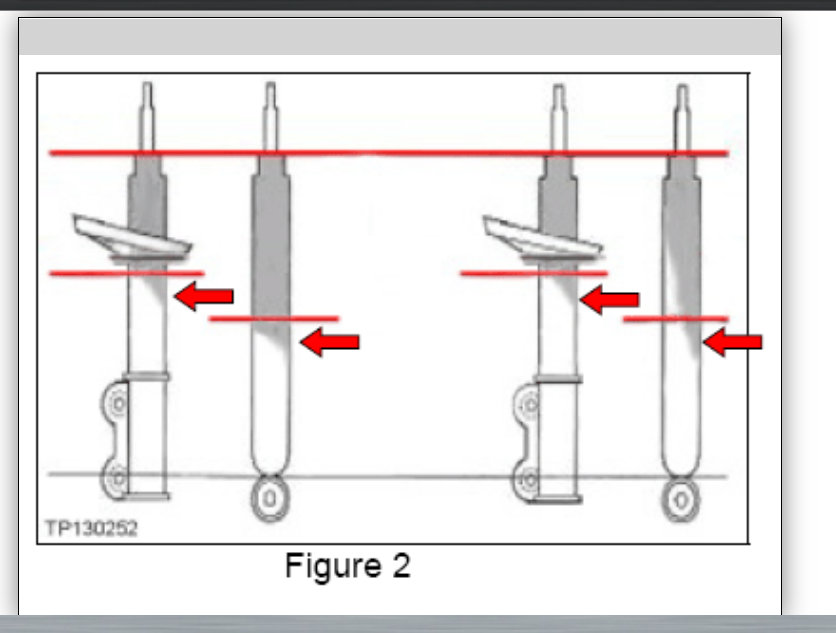 TP130252

Figure 2