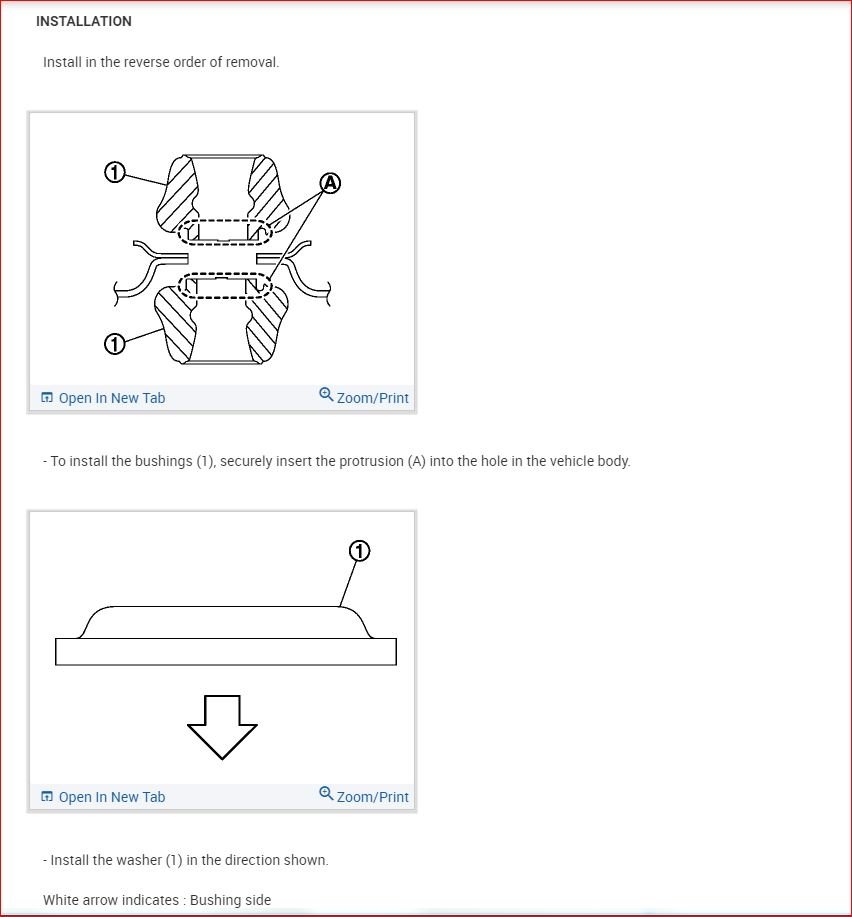 INSTALLATION

Install in the reverse order of removal.

1

A

1

Open In New Tab Zoom/Print

- To install the bushings (1), securely insert the protrusion (A) into the hole in the vehicle body.

1

Open In New Tab Zoom/Print

- Install the washer (1) in the direction shown.

White arrow indicates : Bushing side