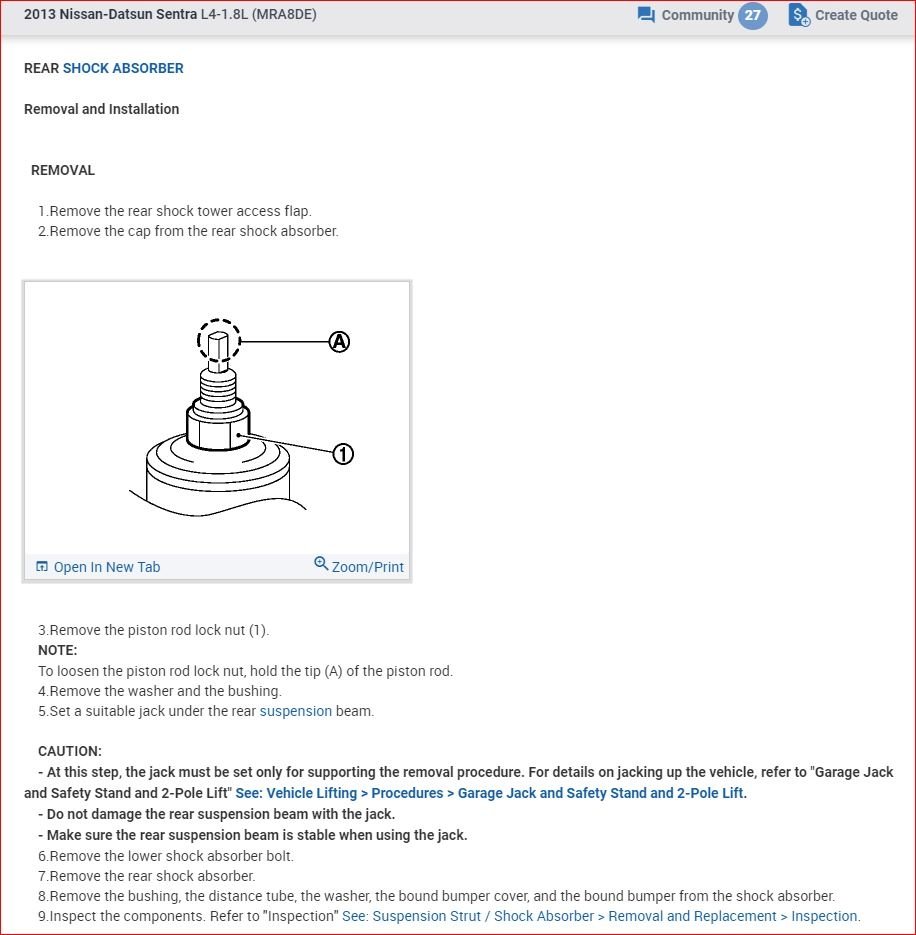 2013 Nissan-Datsun Sentra L4-1.8L (MRA8DE)

Community 27

Create Quote

REAR SHOCK ABSORBER

Removal and Installation

REMOVAL

1.Remove the rear shock tower access flap.
2.Remove the cap from the rear shock absorber.

A

1

Open In New Tab

Zoom/Print

3.Remove the piston rod lock nut (1).
NOTE:
To loosen the piston rod lock nut, hold the tip (A) of the piston rod.
4.Remove the washer and the bushing.
5.Set a suitable jack under the rear suspension beam.

CAUTION:
- At this step, the jack must be set only for supporting the removal procedure. For details on jacking up the vehicle, refer to "Garage Jack and Safety Stand and 2-Pole Lift" See: Vehicle Lifting > Procedures > Garage Jack and Safety Stand and 2-Pole Lift.
- Do not damage the rear suspension beam with the jack.
- Make sure the rear suspension beam is stable when using the jack.
6.Remove the lower shock absorber bolt.
7.Remove the rear shock absorber.
8.Remove the bushing, the distance tube, the washer, the bound bumper cover, and the bound bumper from the shock absorber.
9.Inspect the components. Refer to "Inspection" See: Suspension Strut / Shock Absorber > Removal and Replacement > Inspection.