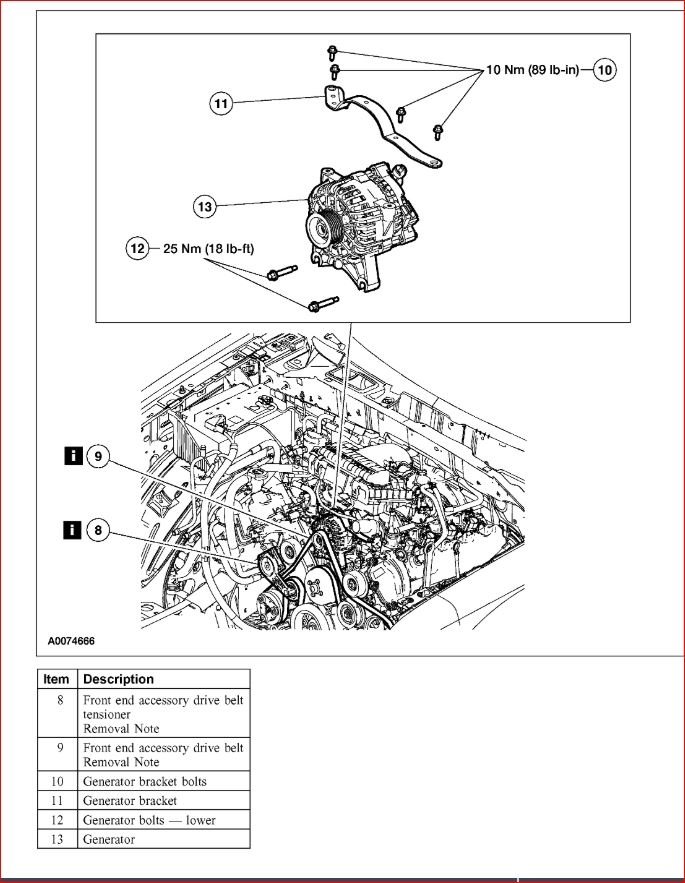 10 Nm (89 lb-in) 10

11

13

12 25 Nm (18 lb-ft)

i 9

i 8

A0074666

| Item | Description |
|---|---|
| 8 | Front end accessory drive belt tensioner Removal Note |
| 9 | Front end accessory drive belt Removal Note |
| 10 | Generator bracket bolts |
| 11 | Generator bracket |
| 12 | Generator bolts — lower |
| 13 | Generator |