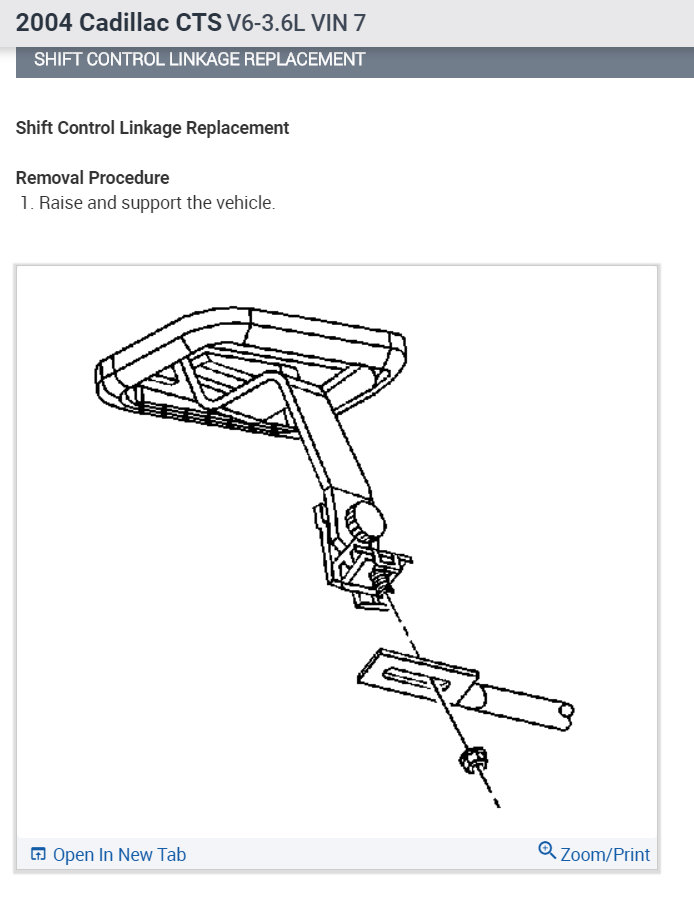 2004 Cadillac CTS V6-3.6L VIN 7

SHIFT CONTROL LINKAGE REPLACEMENT

Shift Control Linkage Replacement

Removal Procedure
1. Raise and support the vehicle.

Open In New Tab

Zoom/Print