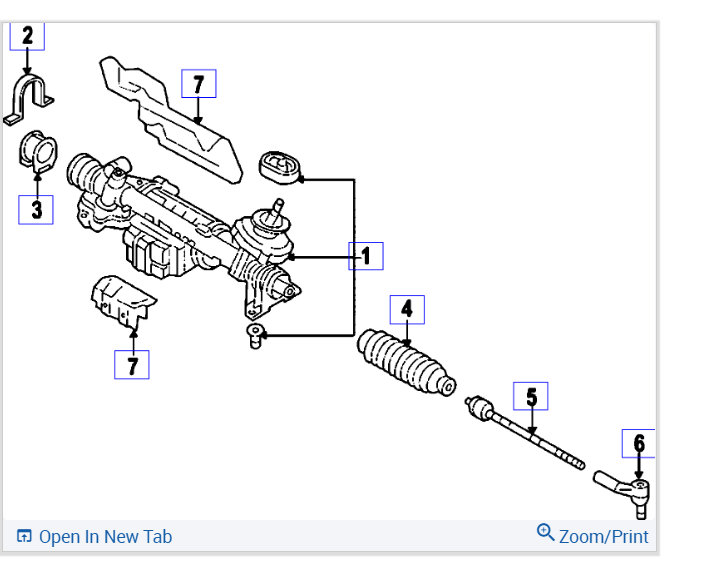 2
7
3
1
4
7
5
6
Open In New Tab
Zoom/Print