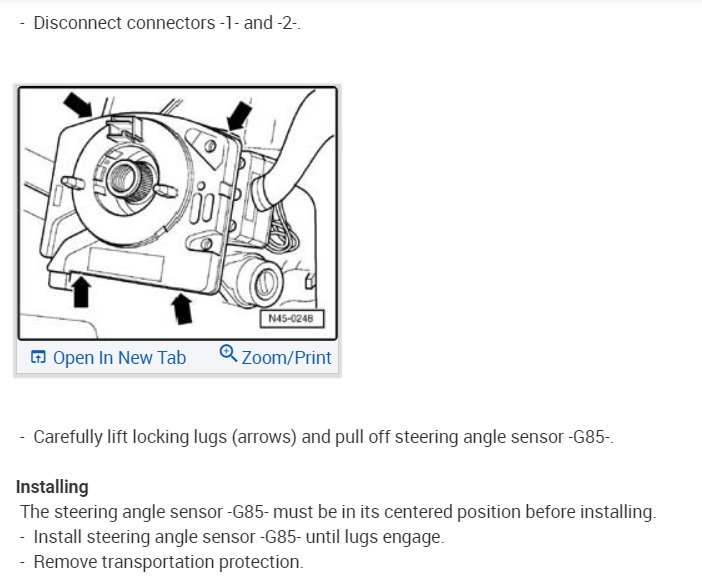 - Disconnect connectors -1- and -2-.

N45-0248

Open In New Tab
Zoom/Print

- Carefully lift locking lugs (arrows) and pull off steering angle sensor -G85-.

Installing

The steering angle sensor -G85- must be in its centered position before installing.

- Install steering angle sensor -G85- until lugs engage.

- Remove transportation protection.