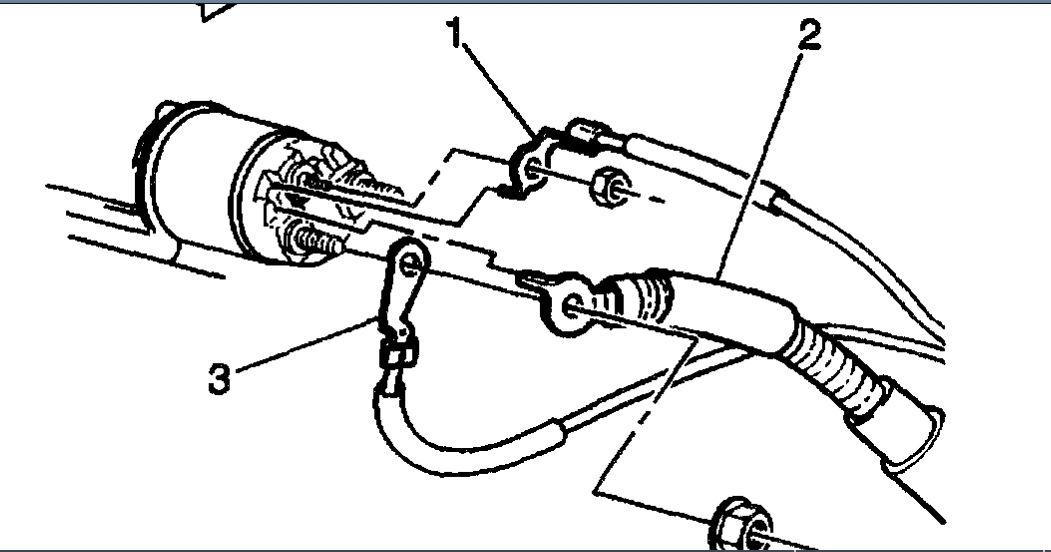 1
2
3