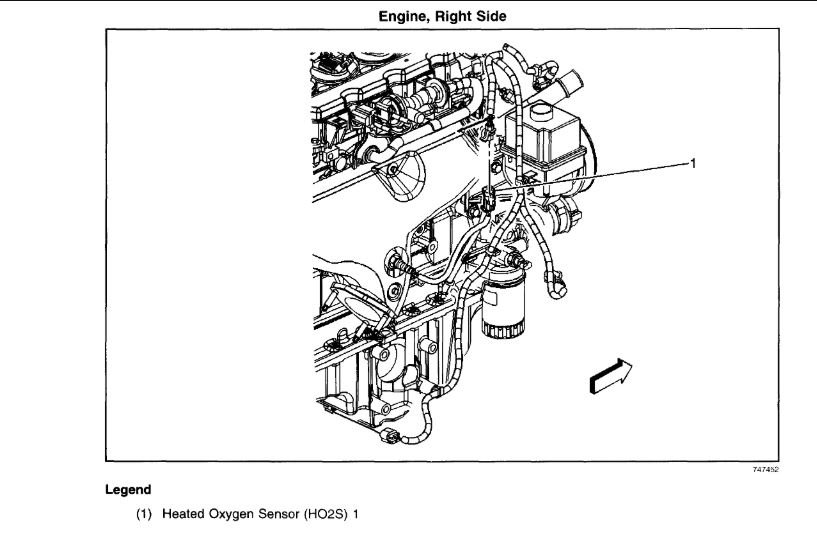 Engine, Right Side

1

747452

Legend

(1) Heated Oxygen Sensor (HO2S) 1