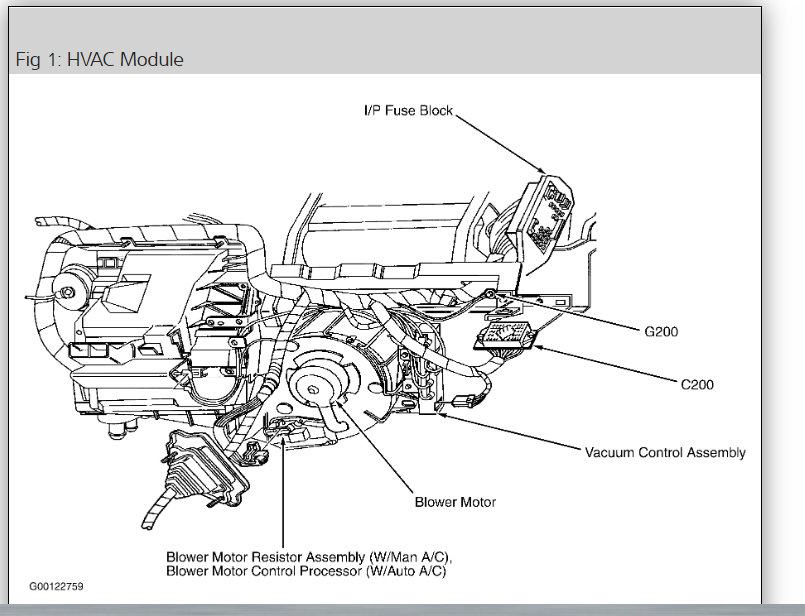 Fig 1: HVAC Module

I/P Fuse Block

G200

C200

Vacuum Control Assembly

Blower Motor

Blower Motor Resistor Assembly (W/Man A/C),
Blower Motor Control Processor (W/Auto A/C)

G00122759