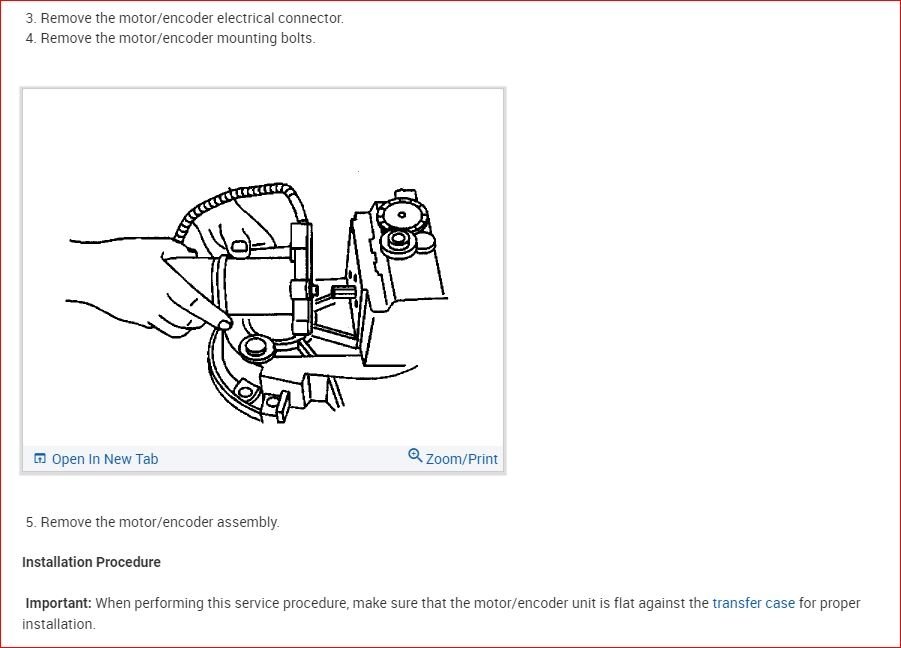 3. Remove the motor/encoder electrical connector.
4. Remove the motor/encoder mounting bolts.

Open In New Tab

Zoom/Print

5. Remove the motor/encoder assembly.

Installation Procedure

Important: When performing this service procedure, make sure that the motor/encoder unit is flat against the transfer case for proper installation.