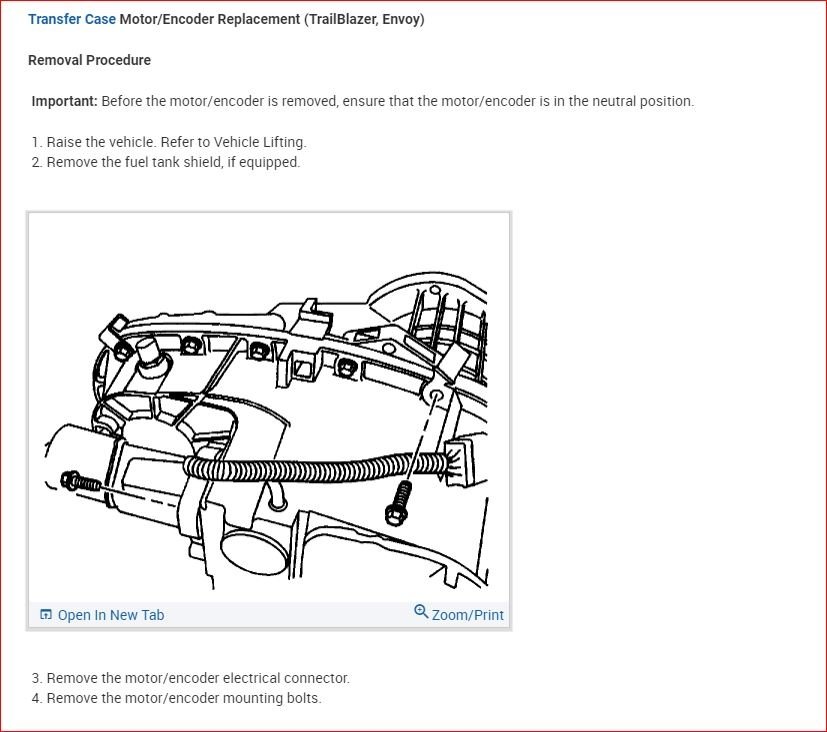 Transfer Case Motor/Encoder Replacement (TrailBlazer, Envoy)

Removal Procedure

Important: Before the motor/encoder is removed, ensure that the motor/encoder is in the neutral position.

1. Raise the vehicle. Refer to Vehicle Lifting.
2. Remove the fuel tank shield, if equipped.

Open In New Tab

Zoom/Print

3. Remove the motor/encoder electrical connector.
4. Remove the motor/encoder mounting bolts.