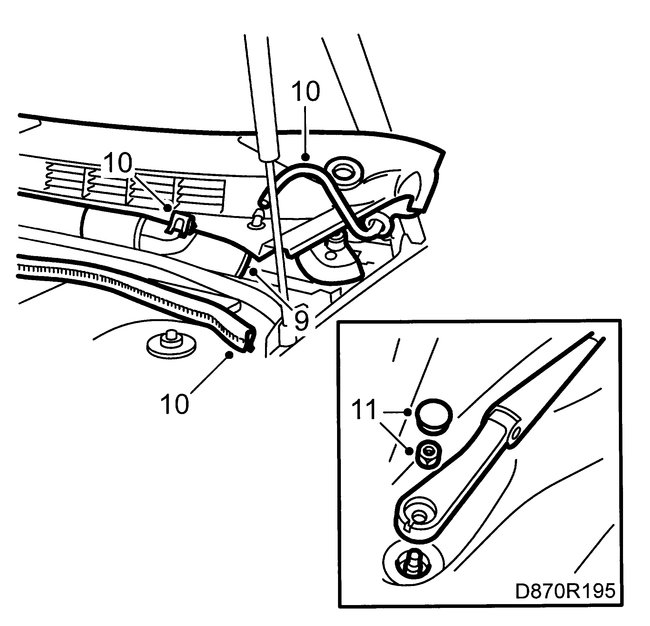 10
10
9
10
11
D870R195