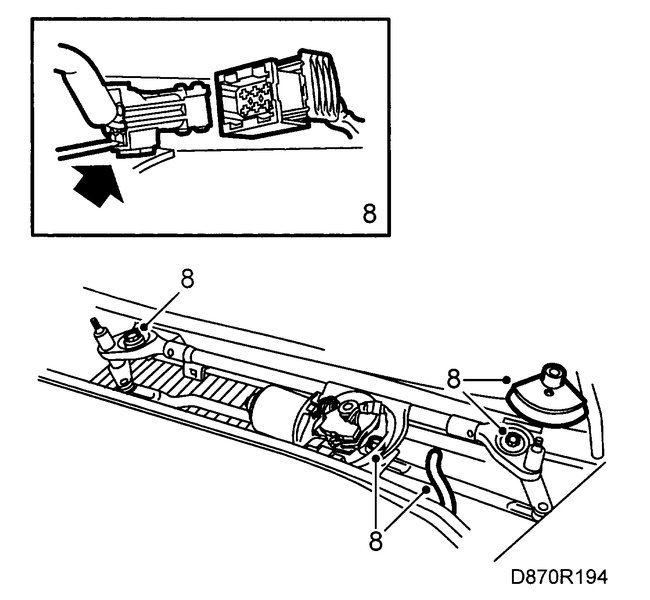 8

8

8

8

D870R194