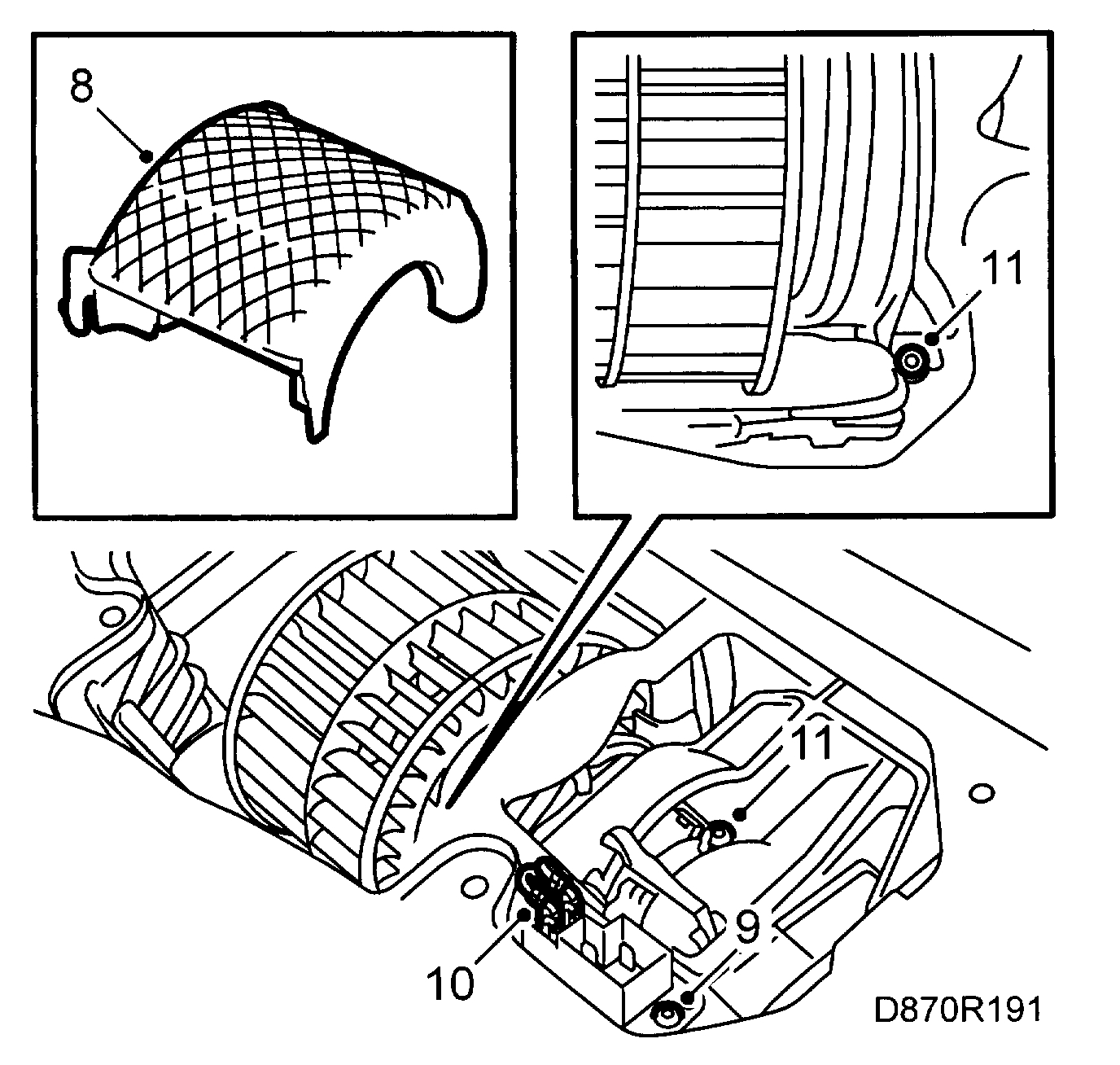 8

11

11

9

10

D870R191