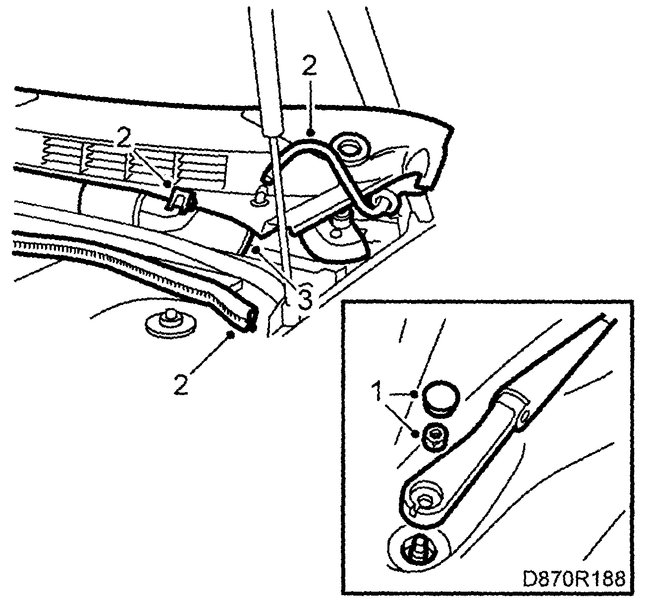 2
2
3
2
1
D870R188