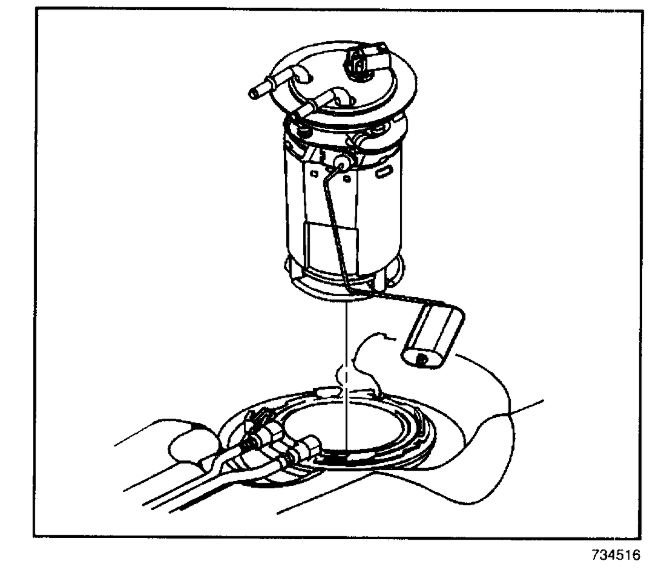 734516