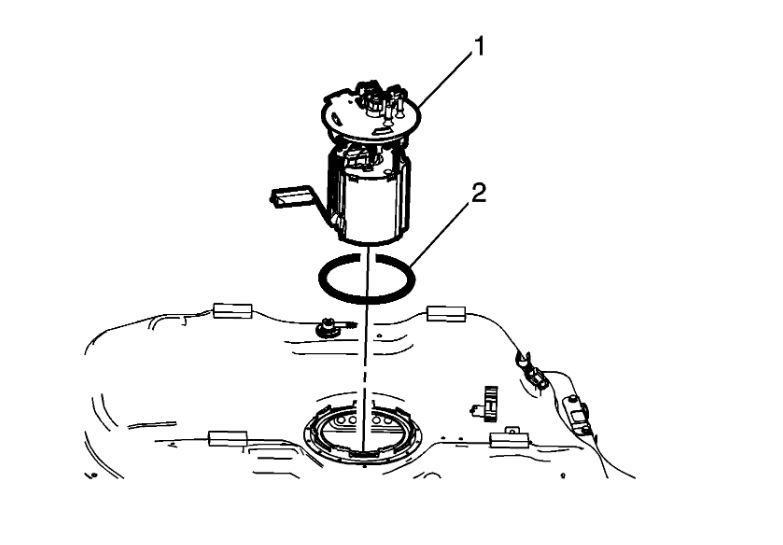 1
2