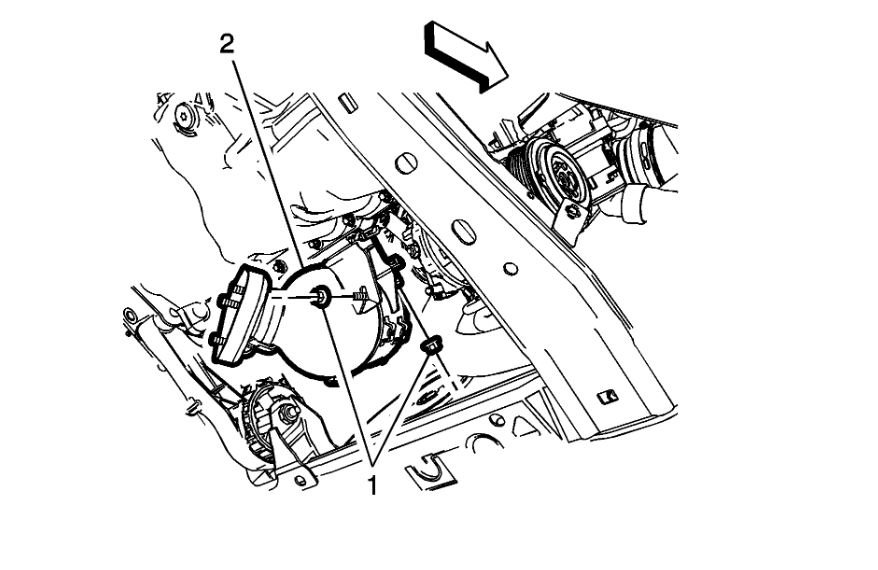 2

1