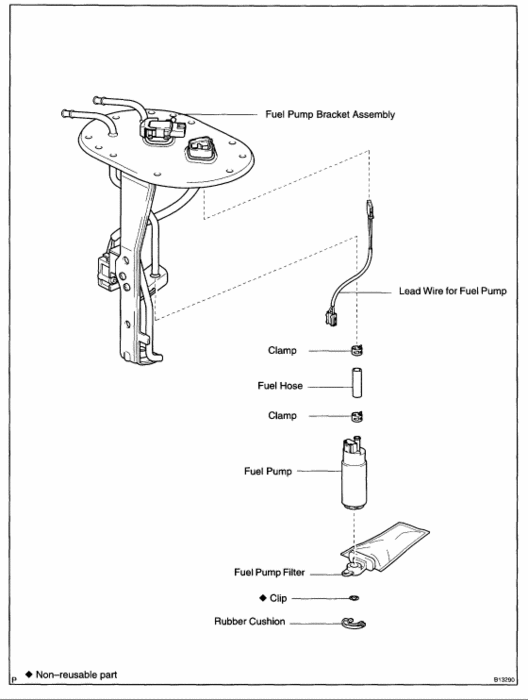 Fuel Pump Bracket Assembly

Lead Wire for Fuel Pump

Clamp

Fuel Hose

Clamp

Fuel Pump

Fuel Pump Filter

◆ Clip

Rubber Cushion

P

◆ Non–reusable part

B13290