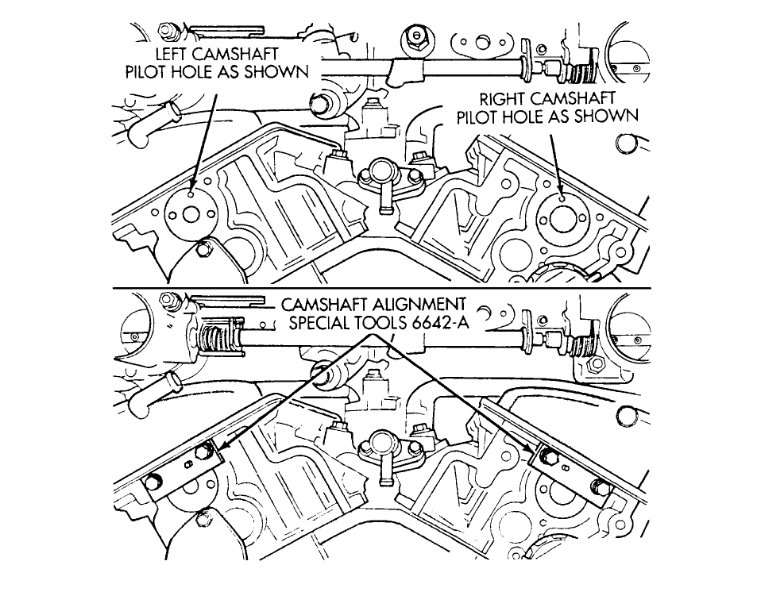 LEFT CAMSHAFT PILOT HOLE AS SHOWN

RIGHT CAMSHAFT PILOT HOLE AS SHOWN

CAMSHAFT ALIGNMENT SPECIAL TOOLS 6642-A