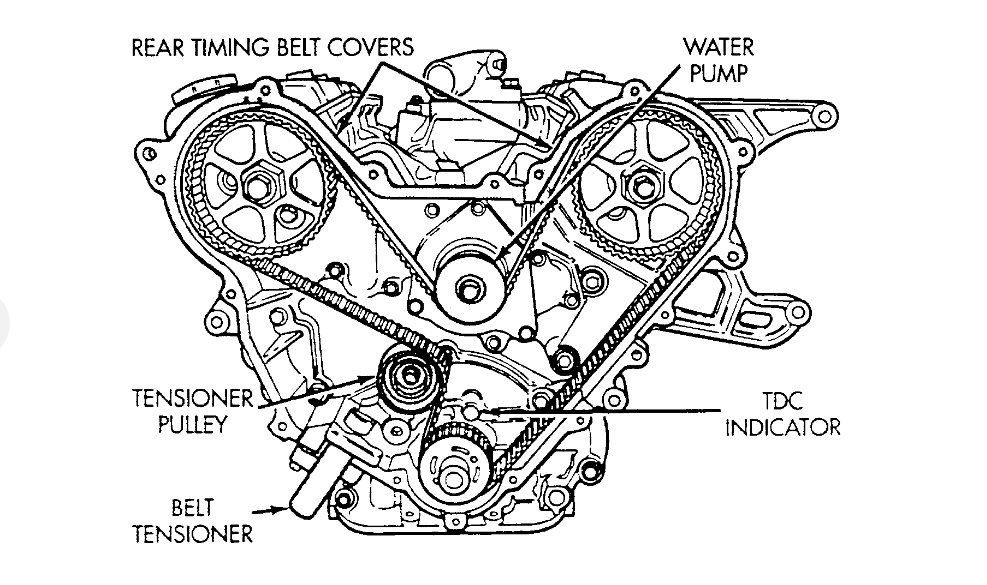 REAR TIMING BELT COVERS

WATER PUMP

TENSIONER PULLEY

TDC INDICATOR

BELT TENSIONER