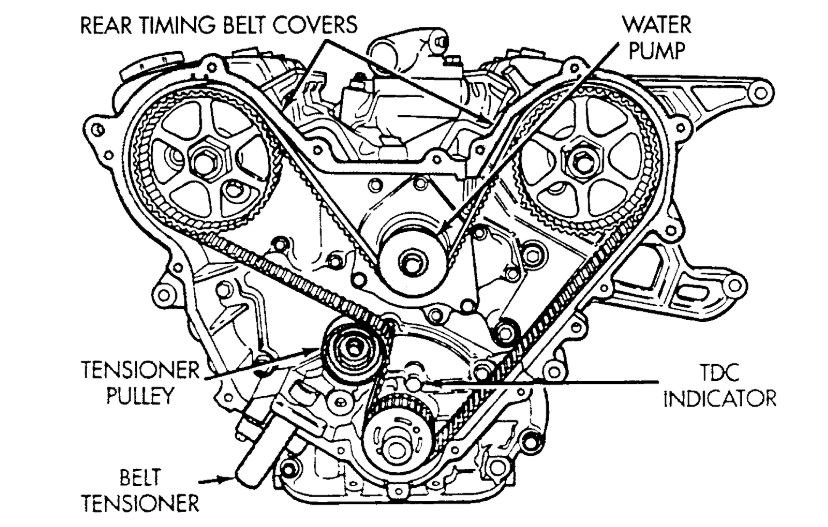 REAR TIMING BELT COVERS

WATER PUMP

TENSIONER PULLEY

TDC INDICATOR

BELT TENSIONER